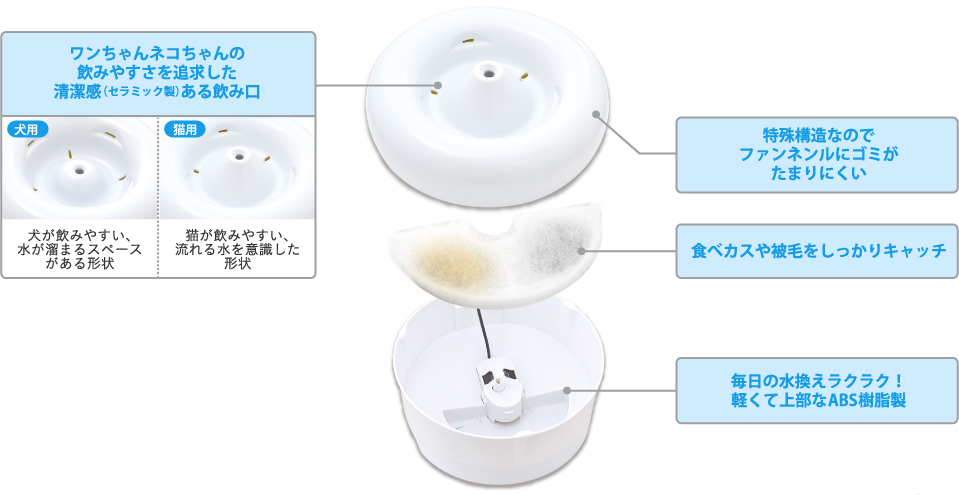 ワンちゃんネコちゃんの飲みやすさを追求した清潔感(セラミック製)ある飲み口

犬用

犬が飲みやすい、水が溜まるスペースがある形状

猫用

猫が飲みやすい、流れる水を意識した形状

特殊構造なのでファンネンルにゴミがたまりにくい

食べカスや被毛をしっかりキャッチ

毎日の水換えラクラク！軽くて上部なABS樹脂製